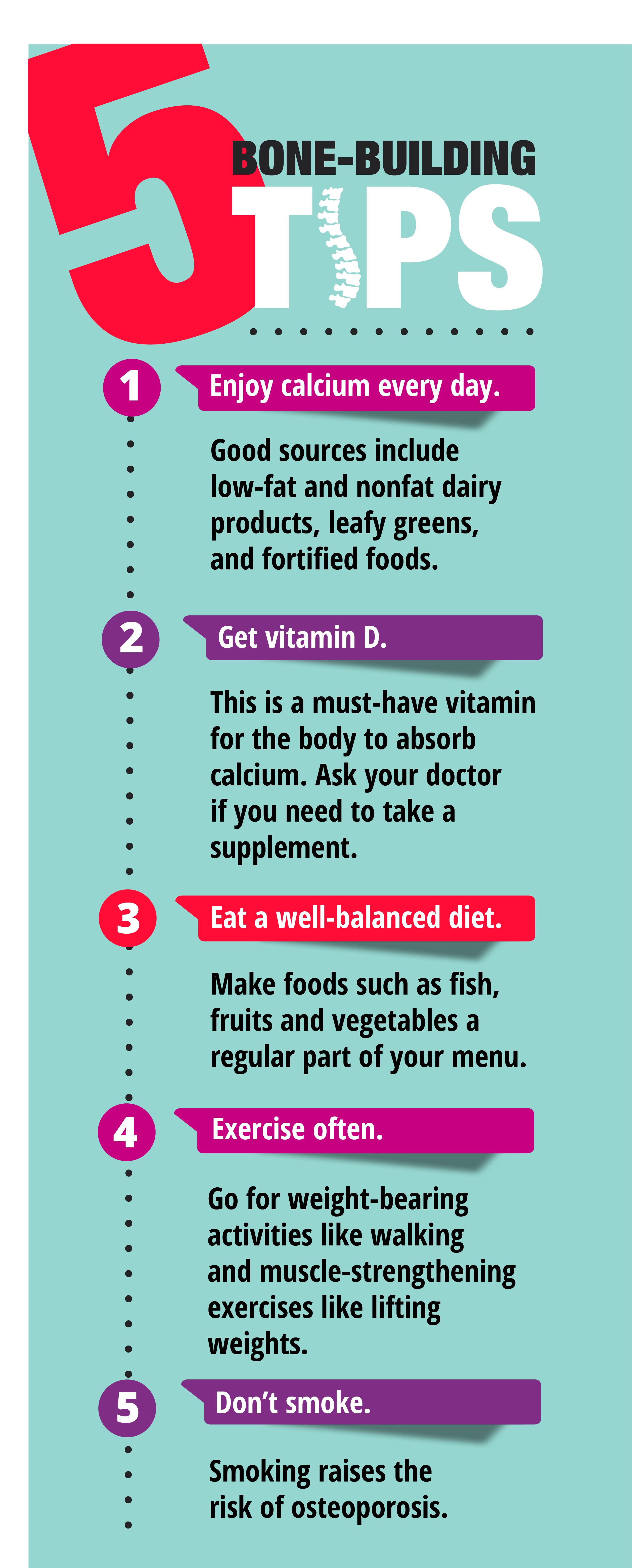 5 BONE-BUILDING TIPS

1 Enjoy calcium every day.

Good sources include low-fat and nonfat dairy products, leafy greens, and fortified foods.

2 Get vitamin D.

This is a must-have vitamin for the body to absorb calcium. Ask your doctor if you need to take a supplement.

3 Eat a well-balanced diet.

Make foods such as fish, fruits and vegetables a regular part of your menu.

4 Exercise often.

Go for weight-bearing activities like walking and muscle-strengthening exercises like lifting weights.

5 Don't smoke.

Smoking raises the risk of osteoporosis.