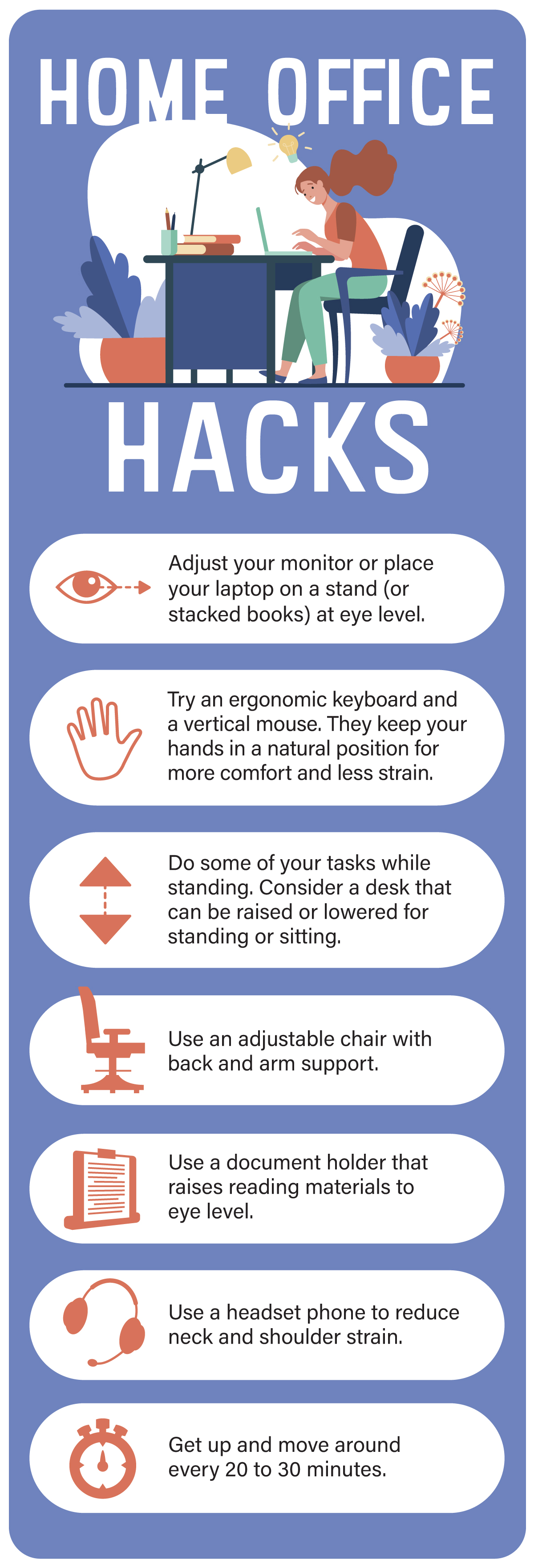 HOME OFFICE

HACKS

Adjust your monitor or place your laptop on a stand (or stacked books) at eye level.

Try an ergonomic keyboard and a vertical mouse. They keep your hands in a natural position for more comfort and less strain.

Do some of your tasks while standing. Consider a desk that can be raised or lowered for standing or sitting.

Use an adjustable chair with back and arm support.

Use a document holder that raises reading materials to eye level.

Use a headset phone to reduce neck and shoulder strain.

Get up and move around every 20 to 30 minutes.